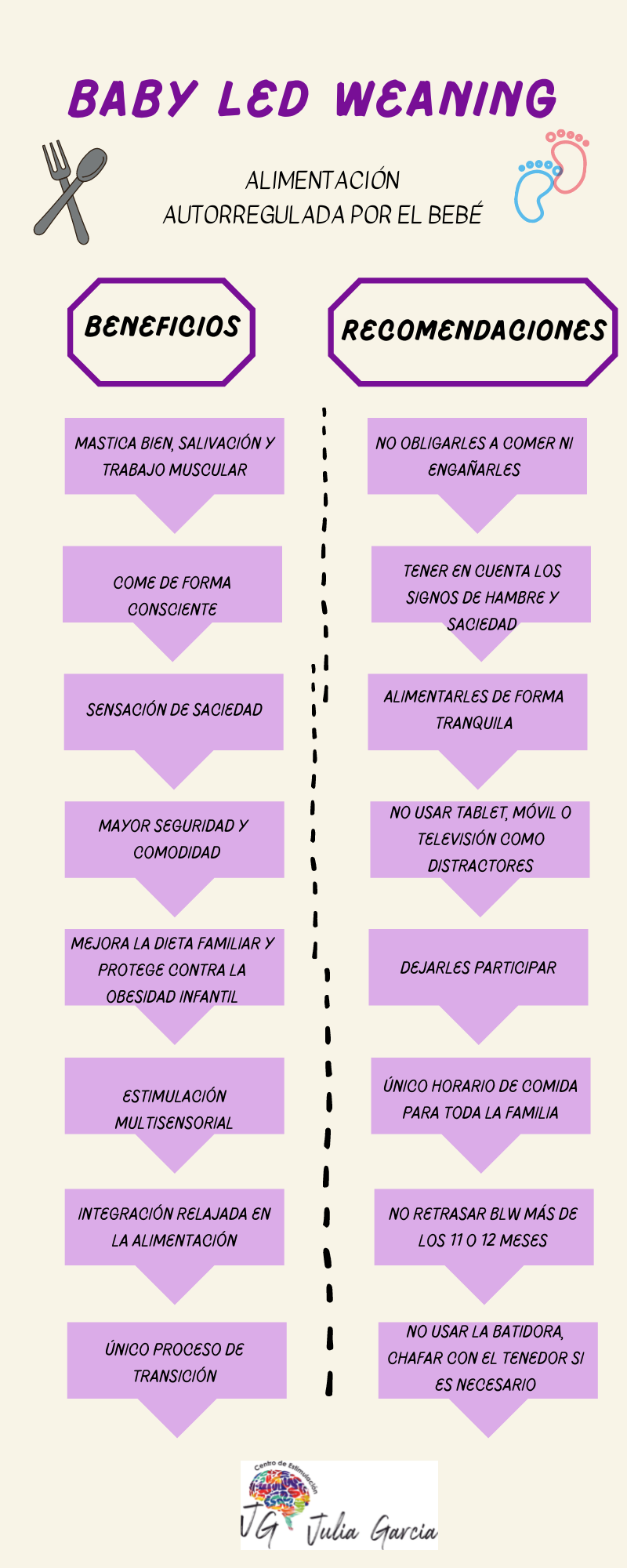 BABY LED WEANING

ALIMENTACIÓN AUTORREGULADA POR EL BEBÉ

BENEFICIOS

MASTICA BIEN, SALIVACIÓN Y TRABAJO MUSCULAR

COME DE FORMA CONSCIENTE

SENSACIÓN DE SACIEDAD

MAYOR SEGURIDAD Y COMODIDAD

MEJORA LA DIETA FAMILIAR Y PROTEGE CONTRA LA OBESIDAD INFANTIL

ESTIMULACIÓN MULTISENSORIAL

INTEGRACIÓN RELAJADA EN LA ALIMENTACIÓN

ÚNICO PROCESO DE TRANSICIÓN

RECOMENDACIONES

NO OBLIGARLES A COMER NI ENGAÑARLES

TENER EN CUENTA LOS SIGNOS DE HAMBRE Y SACIEDAD

ALIMENTARLES DE FORMA TRANQUILA

NO USAR TABLET, MÓVIL O TELEVISIÓN COMO DISTRACTORES

DEJARLES PARTICIPAR

ÚNICO HORARIO DE COMIDA PARA TODA LA FAMILIA

NO RETRASAR BLW MÁS DE LOS 11 O 12 MESES

NO USAR LA BATIDORA, CHAFAR CON EL TENEDOR SI ES NECESARIO

Centro de Estimulación
JG Julia Garcia